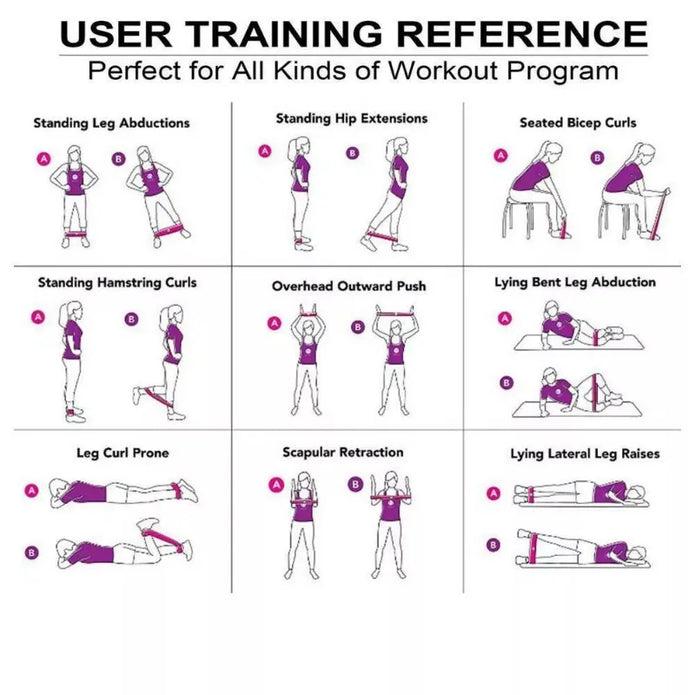 USER TRAINING REFERENCE

Perfect for All Kinds of Workout Program

Standing Leg Abductions

A B

Standing Hip Extensions

A B

Seated Bicep Curls

A B

Standing Hamstring Curls

A B

Overhead Outward Push

A B

Lying Bent Leg Abduction

A

B

Leg Curl Prone

A

B

Scapular Retraction

A B

Lying Lateral Leg Raises

A

B